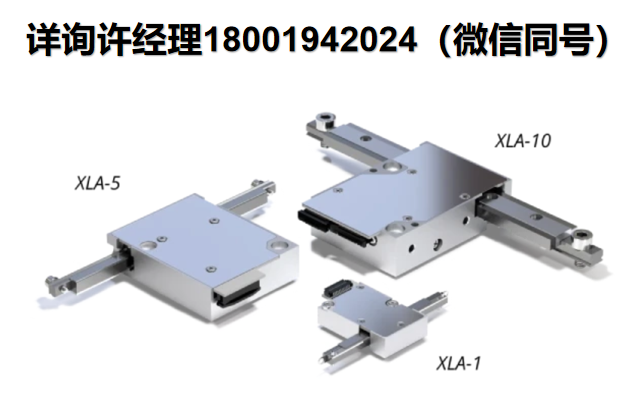 详询许经理18001942024（微信同号）

XLA-10

XLA-5

XLA-1