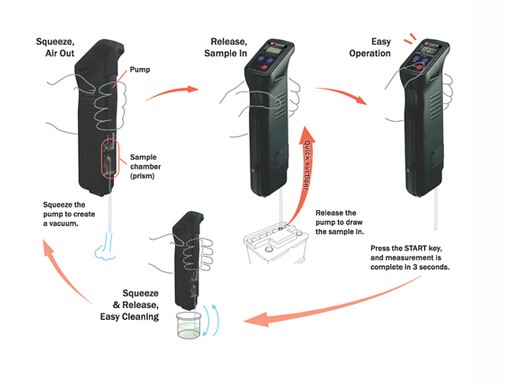 Squeeze, Air Out

Pump

Sample chamber (prism)

Squeeze the pump to create a vacuum.

Release, Sample In

Quick suction!

Release the pump to draw the sample in.

Easy Operation

Press the START key, and measurement is complete in 3 seconds.

Squeeze & Release, Easy Cleaning