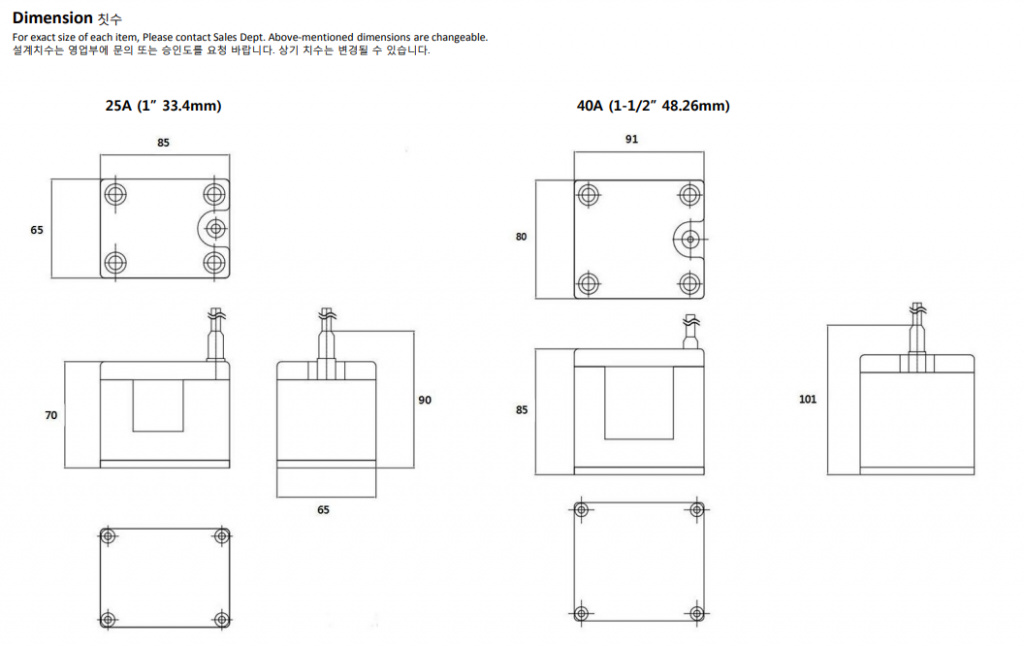 Dimension 칫수
For exact size of each item, Please contact Sales Dept. Above-mentioned dimensions are changeable.
설계치수는 영업부에 문의 또는 승인도를 요청 바랍니다. 상기 치수는 변경될 수 있습니다.

25A (1" 33.4mm)

85

65

70

90

65

40A (1-1/2" 48.26mm)

91

80

85

101