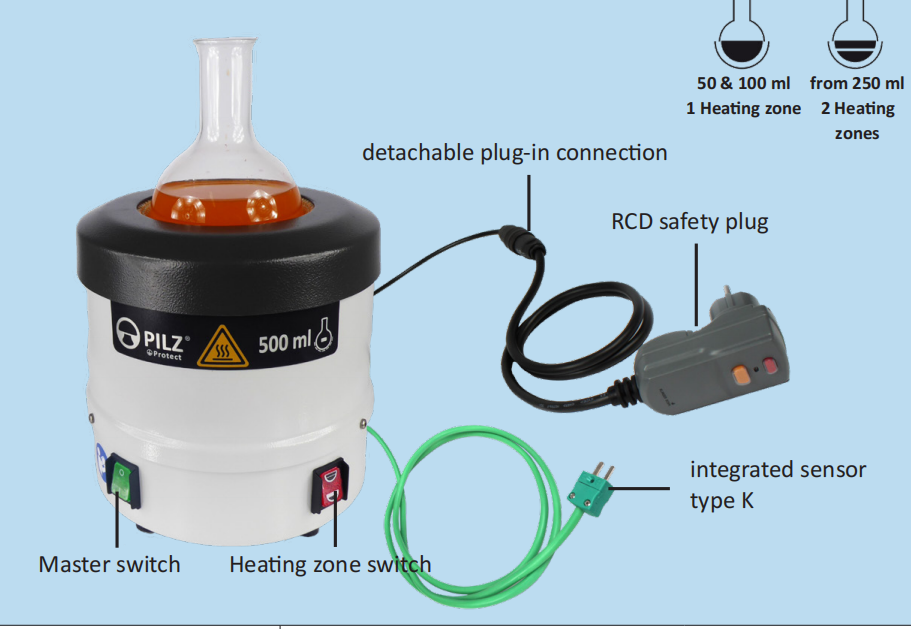 50 & 100 ml
1 Heating zone

from 250 ml
2 Heating zones

detachable plug-in connection

RCD safety plug

PILZ®
Protect

500 ml

integrated sensor type K

Master switch

Heating zone switch