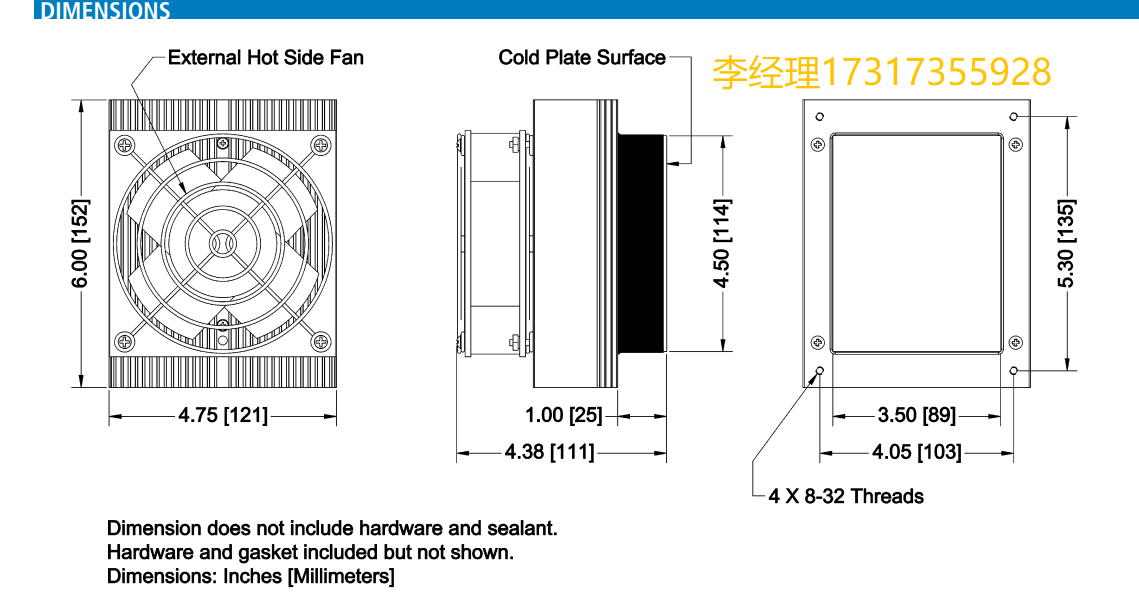 DIMENSIONS

External Hot Side Fan

Cold Plate Surface

李经理17317355928

6.00 [152]

4.75 [121]

4.50 [114]

1.00 [25]

4.38 [111]

5.30 [135]

3.50 [89]

4.05 [103]

4 X 8-32 Threads

Dimension does not include hardware and sealant.
Hardware and gasket included but not shown.
Dimensions: Inches [Millimeters]