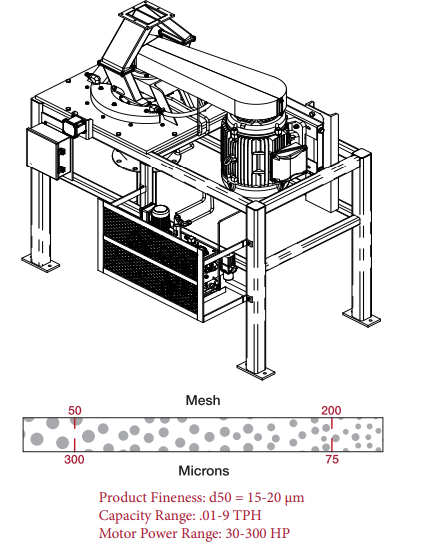 Mesh

50

200

300

75

Microns

Product Fineness: d50 = 15-20 μm
Capacity Range: .01-9 TPH
Motor Power Range: 30-300 HP