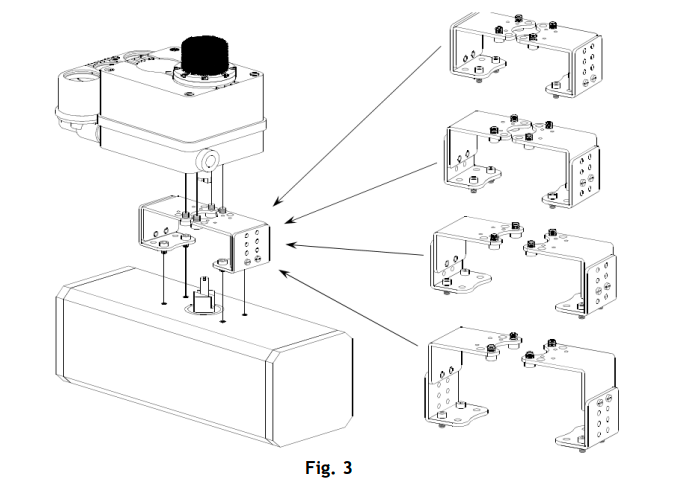 Fig. 3