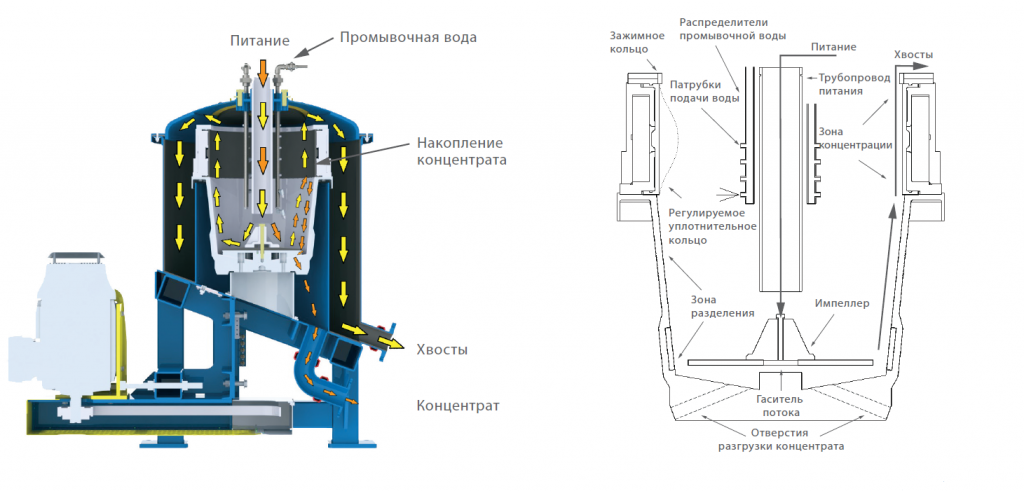 Питание
Промывочная вода
Накопление концентрата
Хвосты
Концентрат

Зажимное кольцо
Распределители промывочной воды
Питание
Хвосты
Патрубки подачи воды
Трубопровод питания
Зона концентрации
Регулируемое уплотнительное кольцо
Зона разделения
Импеллер
Гаситель потока
Отверстия разгрузки концентрата