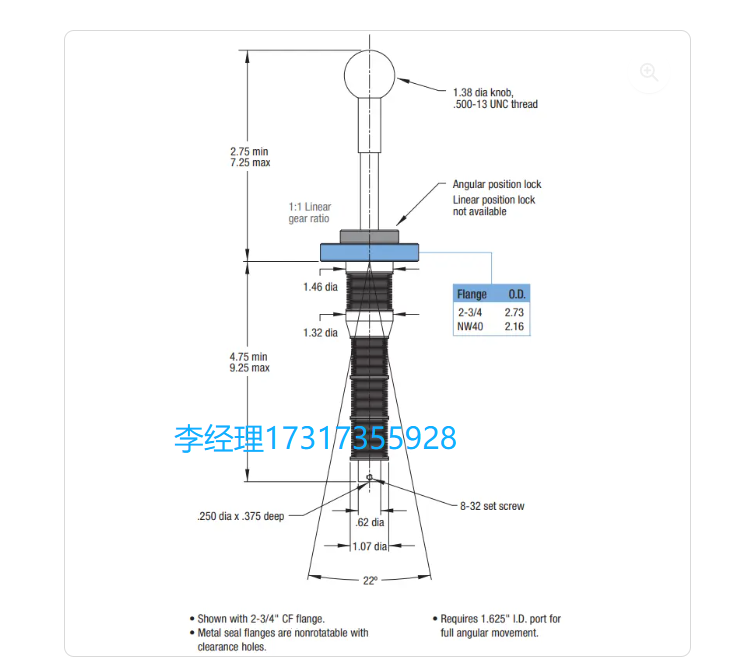 1.38 dia knob, .500-13 UNC thread

2.75 min
7.25 max

Angular position lock
Linear position lock not available

1:1 Linear gear ratio

1.46 dia

1.32 dia

| Flange | O.D. |
|---|---|
| 2-3/4 | 2.73 |
| NW40 | 2.16 |

4.75 min
9.25 max

李经理17317355928

.250 dia x .375 deep

8-32 set screw

.62 dia

1.07 dia

22°

• Shown with 2-3/4" CF flange.
• Metal seal flanges are nonrotatable with clearance holes.

• Requires 1.625" I.D. port for full angular movement.