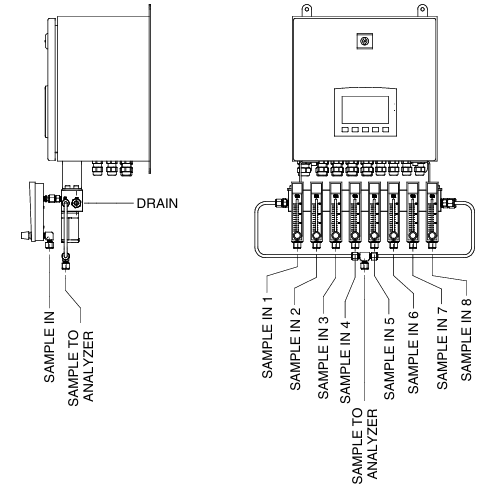 DRAIN

SAMPLE IN

SAMPLE TO ANALYZER

SAMPLE IN 1

SAMPLE IN 2

SAMPLE IN 3

SAMPLE IN 4

SAMPLE TO ANALYZER

SAMPLE IN 5

SAMPLE IN 6

SAMPLE IN 7

SAMPLE IN 8