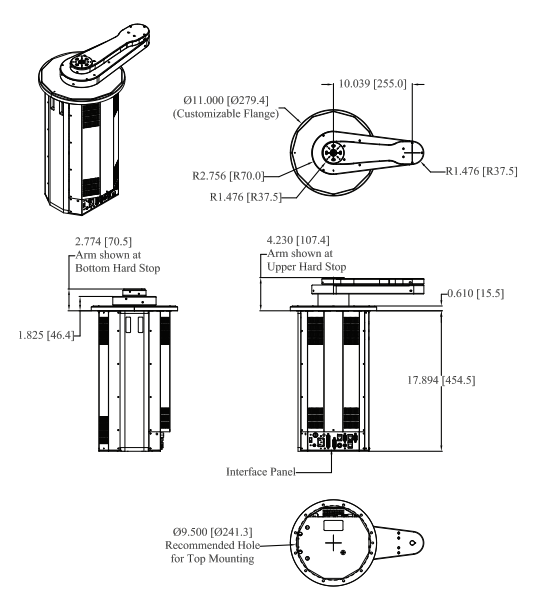 10.039 [255.0]

Ø11.000 [Ø279.4]
(Customizable Flange)

R2.756 [R70.0]

R1.476 [R37.5]

R1.476 [R37.5]

2.774 [70.5]
Arm shown at
Bottom Hard Stop

1.825 [46.4]

4.230 [107.4]
Arm shown at
Upper Hard Stop

0.610 [15.5]

17.894 [454.5]

Interface Panel

Ø9.500 [Ø241.3]
Recommended Hole
for Top Mounting