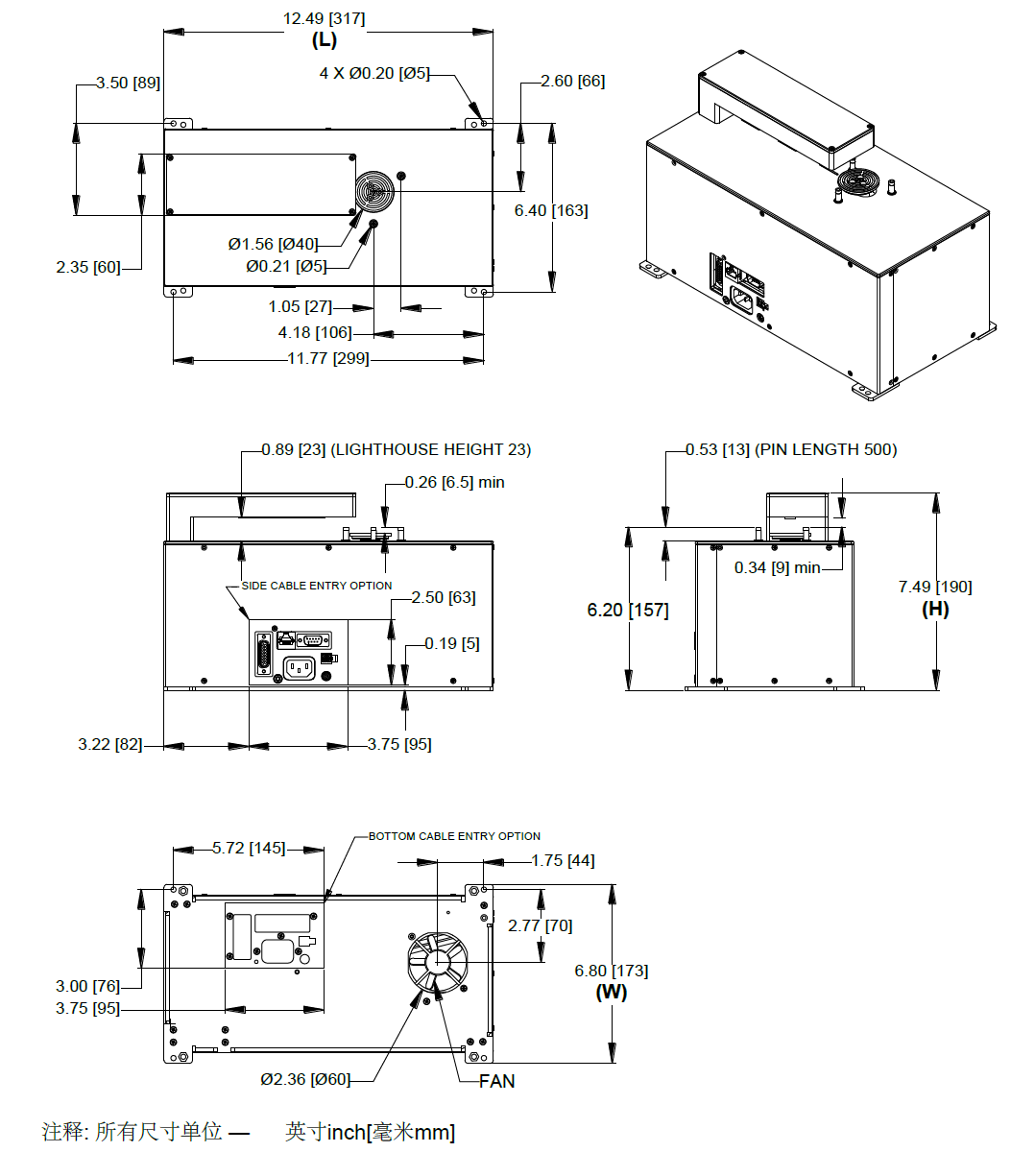 12.49 [317]
(L)
4 X Ø0.20 [Ø5]
3.50 [89]
2.60 [66]
6.40 [163]
2.35 [60]
Ø1.56 [Ø40]
Ø0.21 [Ø5]
1.05 [27]
4.18 [106]
11.77 [299]

0.89 [23] (LIGHTHOUSE HEIGHT 23)
0.26 [6.5] min
SIDE CABLE ENTRY OPTION
2.50 [63]
0.19 [5]
3.22 [82]
3.75 [95]

0.53 [13] (PIN LENGTH 500)
0.34 [9] min
6.20 [157]
7.49 [190]
(H)

5.72 [145]
BOTTOM CABLE ENTRY OPTION
1.75 [44]
2.77 [70]
6.80 [173]
(W)
3.00 [76]
3.75 [95]
Ø2.36 [Ø60]
FAN

注释: 所有尺寸单位 — 英寸inch[毫米mm]