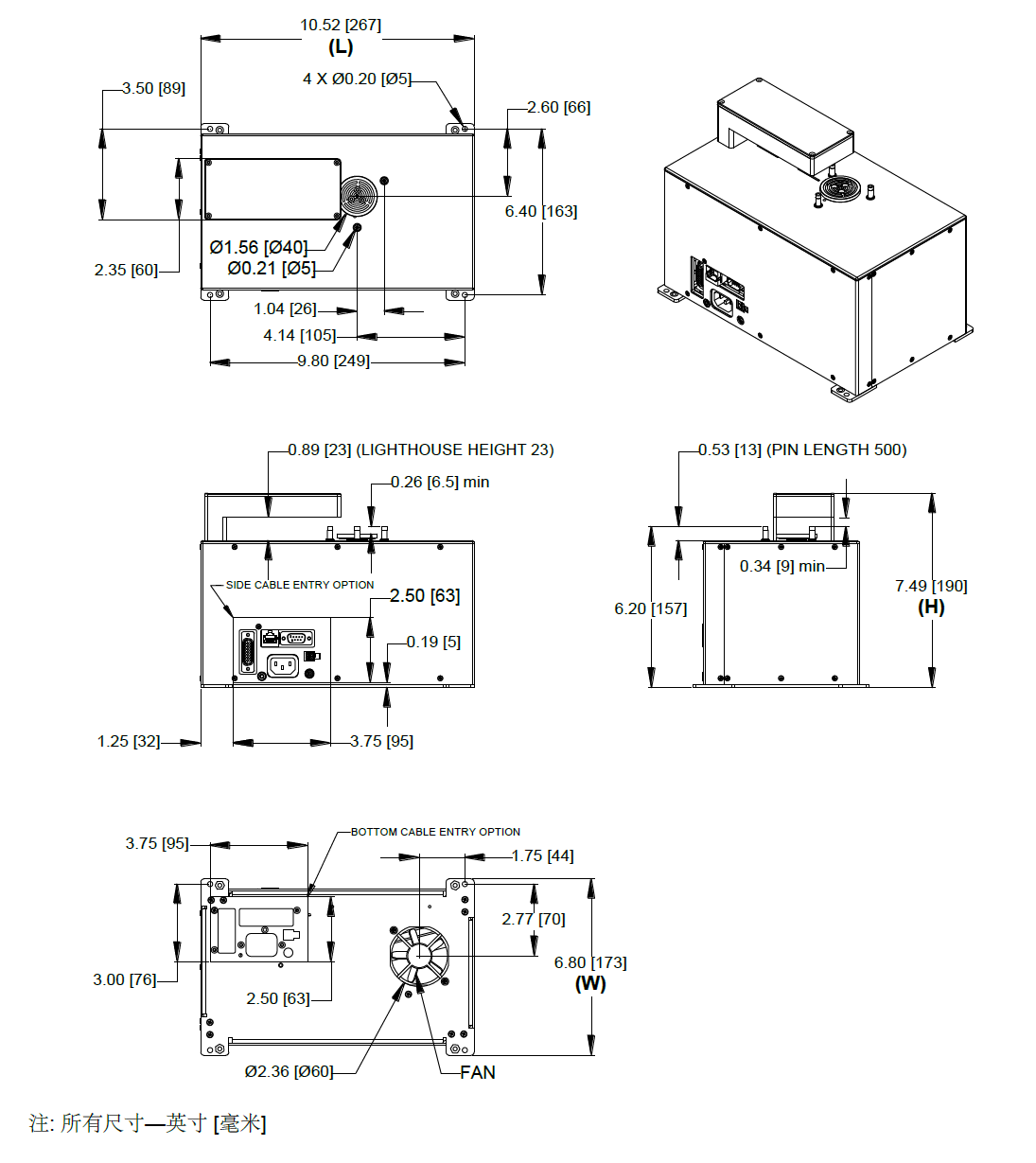 10.52 [267]
(L)

4 X Ø0.20 [Ø5]

3.50 [89]

2.60 [66]

6.40 [163]

Ø1.56 [Ø40]

Ø0.21 [Ø5]

2.35 [60]

1.04 [26]

4.14 [105]

9.80 [249]

0.89 [23] (LIGHTHOUSE HEIGHT 23)

0.26 [6.5] min

SIDE CABLE ENTRY OPTION

2.50 [63]

0.19 [5]

1.25 [32]

3.75 [95]

0.53 [13] (PIN LENGTH 500)

0.34 [9] min

6.20 [157]

7.49 [190]
(H)

3.75 [95]

BOTTOM CABLE ENTRY OPTION

1.75 [44]

2.77 [70]

6.80 [173]
(W)

3.00 [76]

2.50 [63]

Ø2.36 [Ø60]

FAN

注: 所有尺寸—英寸 [毫米]