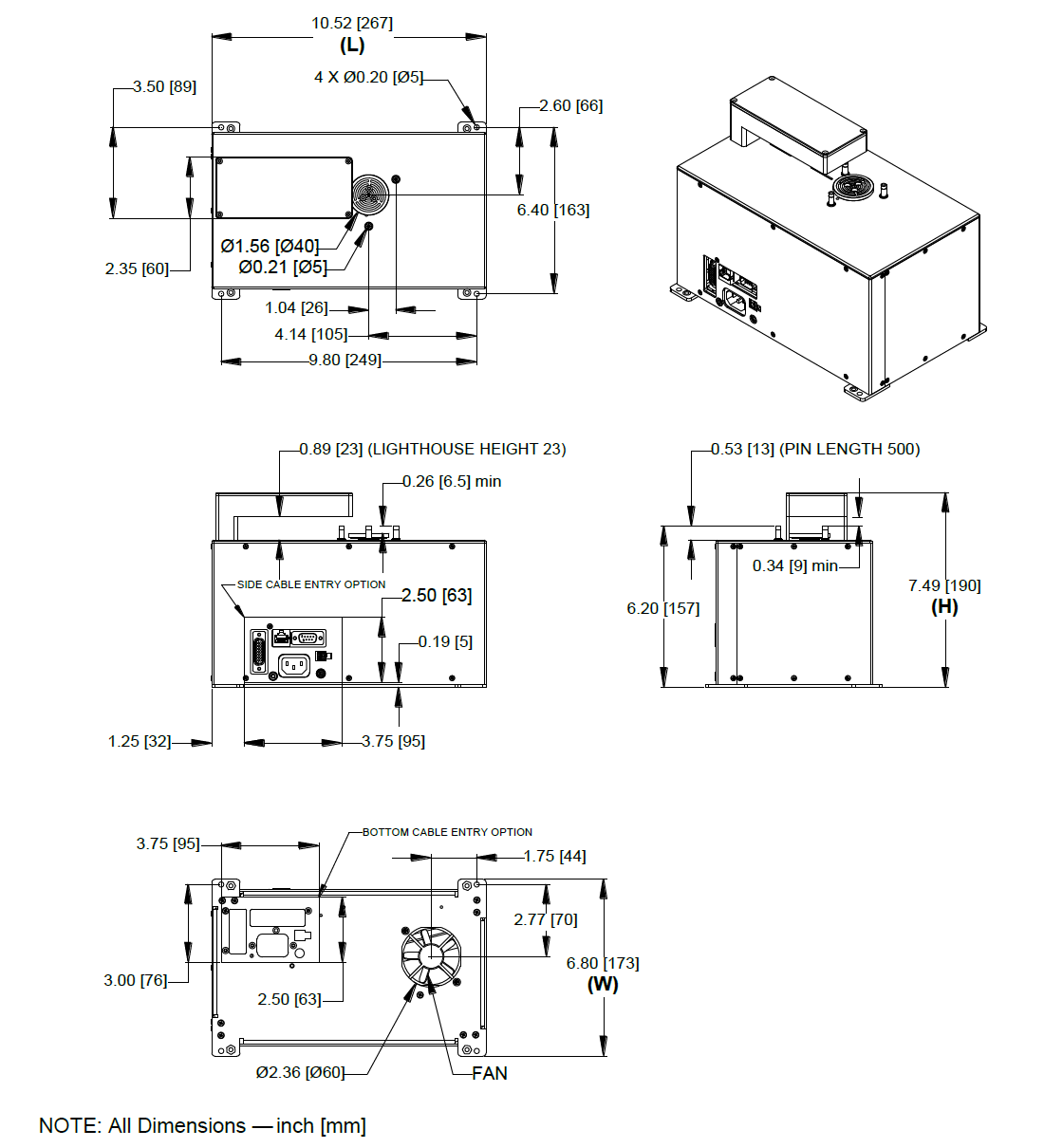 10.52 [267]
(L)
4 X Ø0.20 [Ø5]
3.50 [89]
2.60 [66]
6.40 [163]
Ø1.56 [Ø40]
Ø0.21 [Ø5]
2.35 [60]
1.04 [26]
4.14 [105]
9.80 [249]

0.89 [23] (LIGHTHOUSE HEIGHT 23)
0.26 [6.5] min
SIDE CABLE ENTRY OPTION
2.50 [63]
0.19 [5]
1.25 [32]
3.75 [95]

0.53 [13] (PIN LENGTH 500)
0.34 [9] min
6.20 [157]
7.49 [190]
(H)

3.75 [95]
BOTTOM CABLE ENTRY OPTION
1.75 [44]
2.77 [70]
6.80 [173]
(W)
3.00 [76]
2.50 [63]
Ø2.36 [Ø60]
FAN

NOTE: All Dimensions — inch [mm]