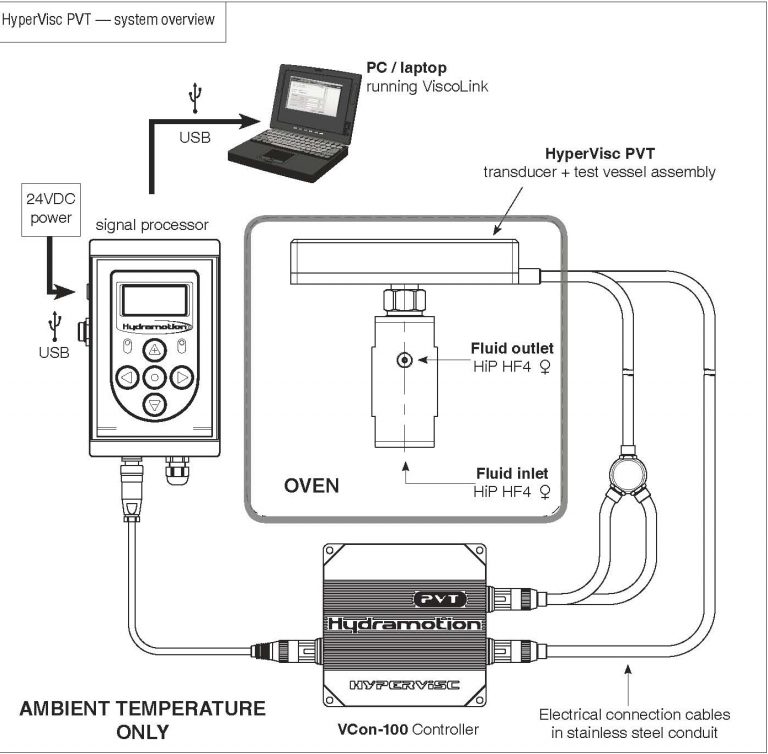 HyperVisc PVT — system overview

PC / laptop
running ViscoLink

USB

HyperVisc PVT
transducer + test vessel assembly

24VDC
power

signal processor

USB

Hydramotion

Fluid outlet
HiP HF4 ♀

Fluid inlet
HiP HF4 ♀

OVEN

PVT
Hydramotion
HYPERVISC

AMBIENT TEMPERATURE
ONLY

VCon-100 Controller

Electrical connection cables
in stainless steel conduit