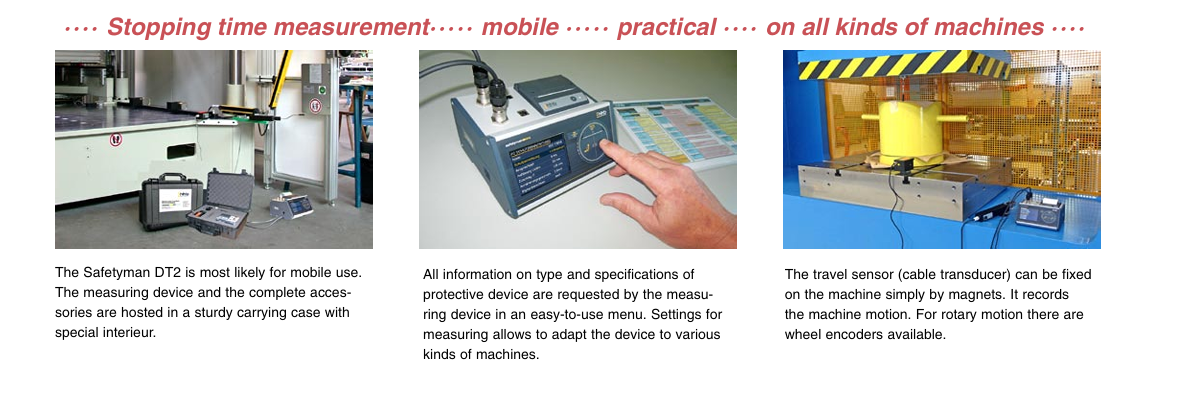 ···· Stopping time measurement····· mobile ····· practical ···· on all kinds of machines ····

The Safetyman DT2 is most likely for mobile use. The measuring device and the complete accessories are hosted in a sturdy carrying case with special interieur.

All information on type and specifications of protective device are requested by the measuring device in an easy-to-use menu. Settings for measuring allows to adapt the device to various kinds of machines.

The travel sensor (cable transducer) can be fixed on the machine simply by magnets. It records the machine motion. For rotary motion there are wheel encoders available.