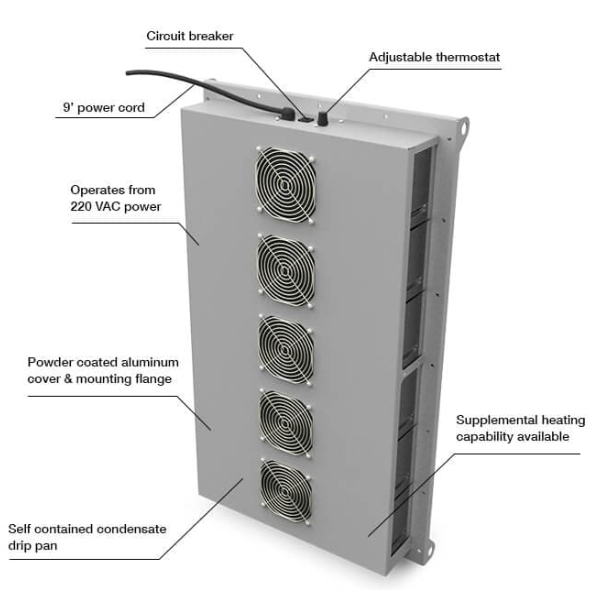 Circuit breaker

Adjustable thermostat

9' power cord

Operates from 220 VAC power

Powder coated aluminum cover & mounting flange

Supplemental heating capability available

Self contained condensate drip pan