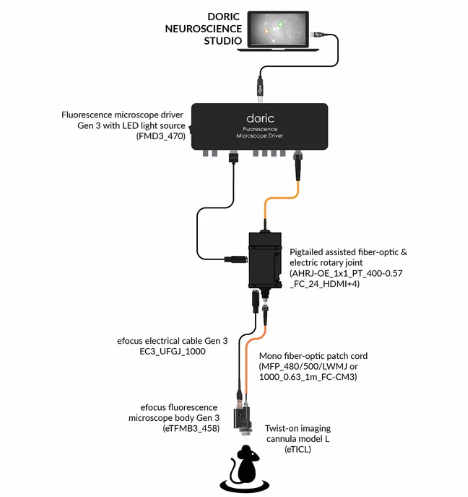 DORIC NEUROSCIENCE STUDIO

Fluorescence microscope driver Gen 3 with LED light source (FMD3_470)

doric
Fluorescence Microscope Driver

Pigtailed assisted fiber-optic & electric rotary joint (AHRJ-OE_1x1_PT_400-0.57 _FC_24_HDMI+4)

efocus electrical cable Gen 3 EC3_UFGJ_1000

Mono fiber-optic patch cord (MFP_480/500/LWMJ or 1000_0.63_1m_FC-CM3)

efocus fluorescence microscope body Gen 3 (eTFMB3_458)

Twist-on imaging cannula model L (eTICL)