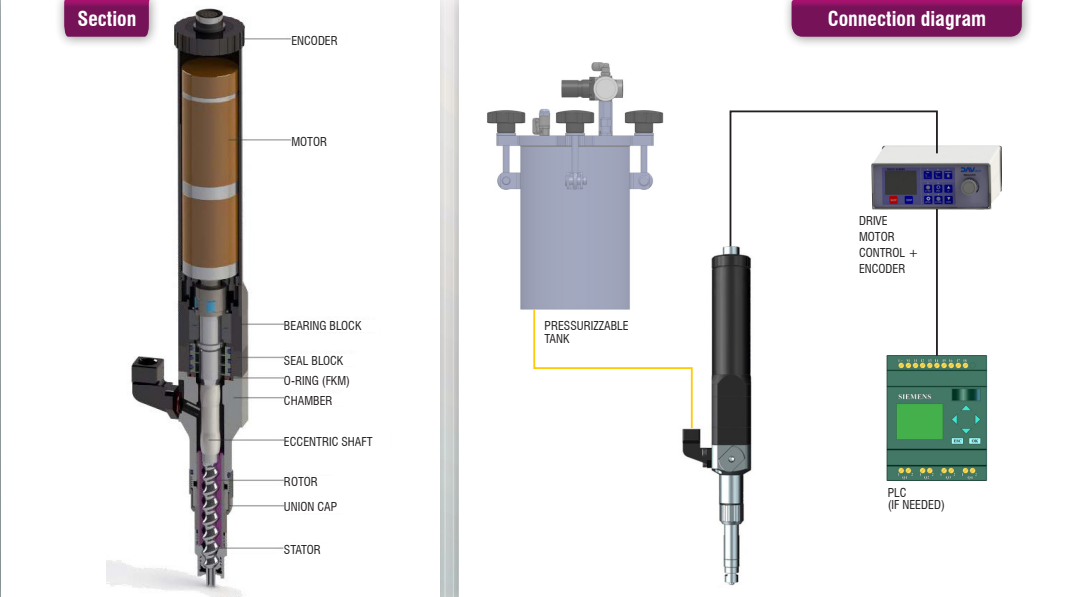 Section

ENCODER

MOTOR

BEARING BLOCK

SEAL BLOCK

O-RING (FKM)

CHAMBER

ECCENTRIC SHAFT

ROTOR

UNION CAP

STATOR

Connection diagram

PRESSURIZZABLE TANK

DRIVE MOTOR CONTROL + ENCODER

SIEMENS

ESC OK

PLC (IF NEEDED)