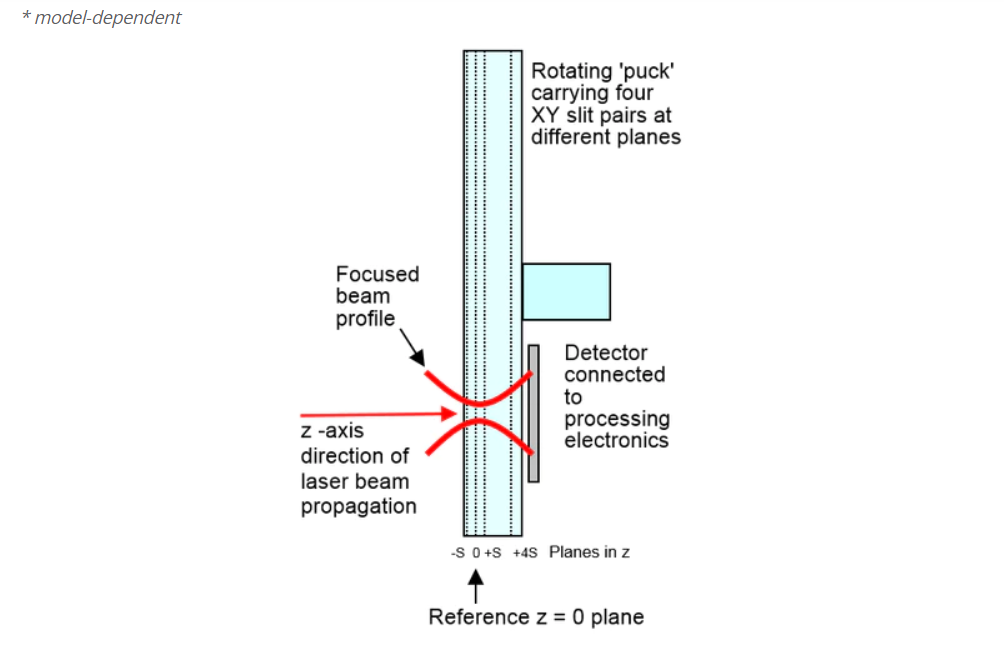 * model-dependent

Rotating 'puck' carrying four XY slit pairs at different planes

Focused beam profile

Detector connected to processing electronics

z -axis direction of laser beam propagation

-S 0 +S +4S Planes in z

Reference z = 0 plane