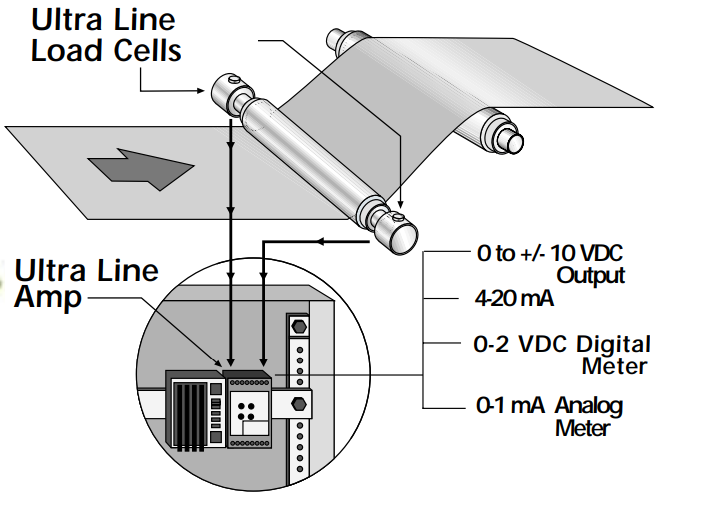 Ultra Line Load Cells

Ultra Line Amp

0 to +/- 10 VDC Output

4-20 mA

0-2 VDC Digital Meter

0-1 mA Analog Meter