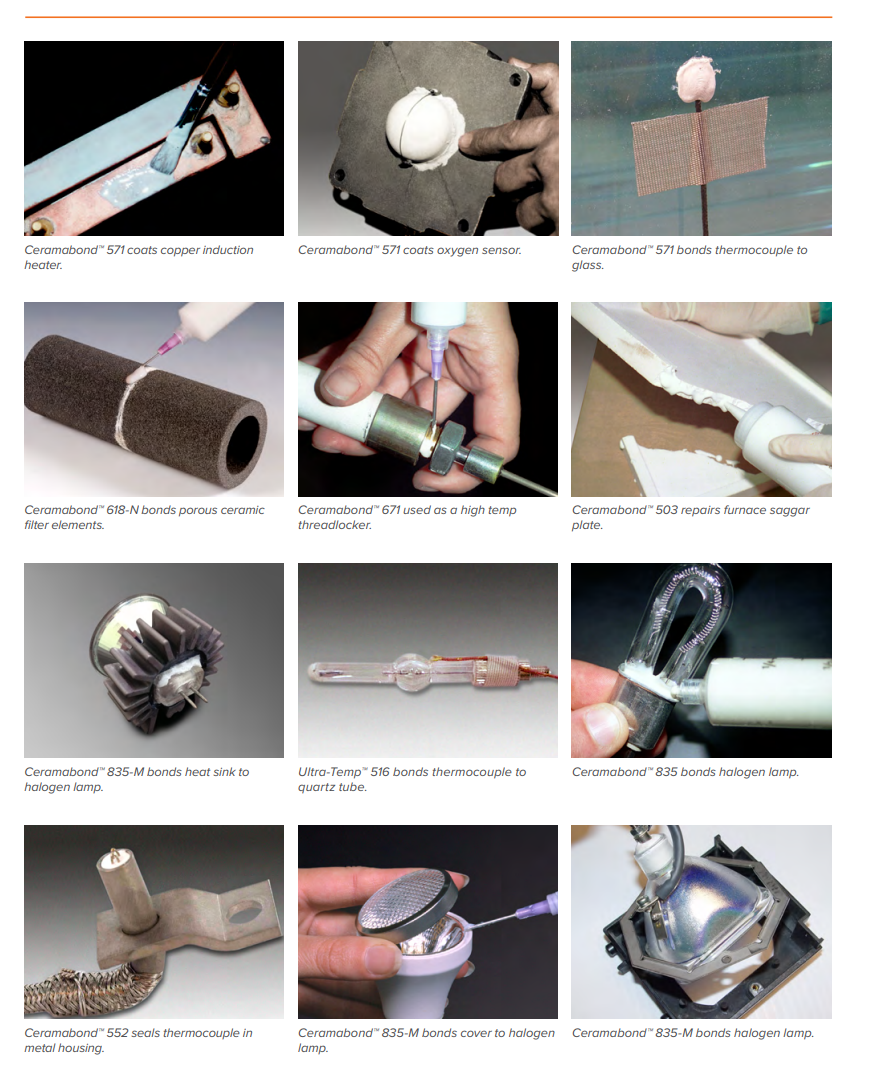 Ceramabond™ 571 coats copper induction heater.

Ceramabond™ 571 coats oxygen sensor.

Ceramabond™ 571 bonds thermocouple to glass.

Ceramabond™ 618-N bonds porous ceramic filter elements.

Ceramabond™ 671 used as a high temp threadlocker.

Ceramabond™ 503 repairs furnace saggar plate.

Ceramabond™ 835-M bonds heat sink to halogen lamp.

Ultra-Temp™ 516 bonds thermocouple to quartz tube.

Ceramabond™ 835 bonds halogen lamp.

Ceramabond™ 552 seals thermocouple in metal housing.

Ceramabond™ 835-M bonds cover to halogen lamp.

Ceramabond™ 835-M bonds halogen lamp.